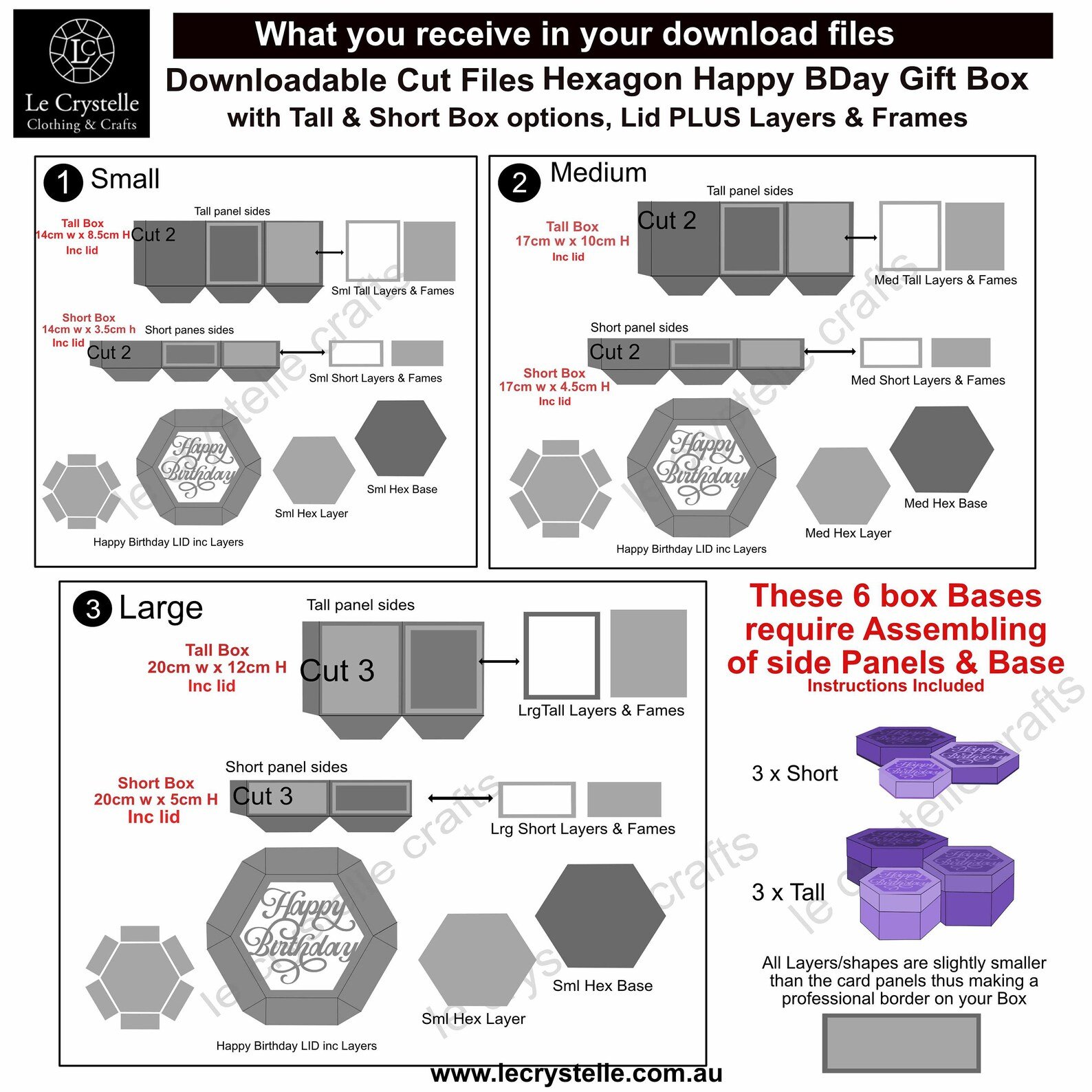 LC
Le Crystelle
Clothing & Crafts

What you receive in your download files

Downloadable Cut Files Hexagon Happy BDay Gift Box
with Tall & Short Box options, Lid PLUS Layers & Frames

1 Small

Tall panel sides

Tall Box
14cm w x 8.5cm H
Inc lid

Cut 2

Sml Tall Layers & Fames

Short Box
14cm w x 3.5cm h
Inc lid

Short panes sides

Cut 2

Sml Short Layers & Fames

Happy Birthday

Sml Hex Base

Sml Hex Layer

Happy Birthday LID inc Layers

2 Medium

Tall panel sides

Tall Box
17cm w x 10cm H
Inc lid

Cut 2

Med Tall Layers & Fames

Short panel sides

Cut 2

Short Box
17cm w x 4.5cm H
Inc lid

Med Short Layers & Fames

Happy Birthday

Med Hex Base

Med Hex Layer

Happy Birthday LID inc Layers

3 Large

Tall panel sides

Tall Box
20cm w x 12cm H
Inc lid

Cut 3

LrgTall Layers & Fames

Short panel sides

Short Box
20cm w x 5cm H
Inc lid

Cut 3

Lrg Short Layers & Fames

Happy Birthday

Sml Hex Base

Sml Hex Layer

Happy Birthday LID inc Layers

These 6 box Bases require Assembling of side Panels & Base
Instructions Included

3 x Short

3 x Tall

All Layers/shapes are slightly smaller than the card panels thus making a professional border on your Box

www.lecrystelle.com.au

le crystelle crafts