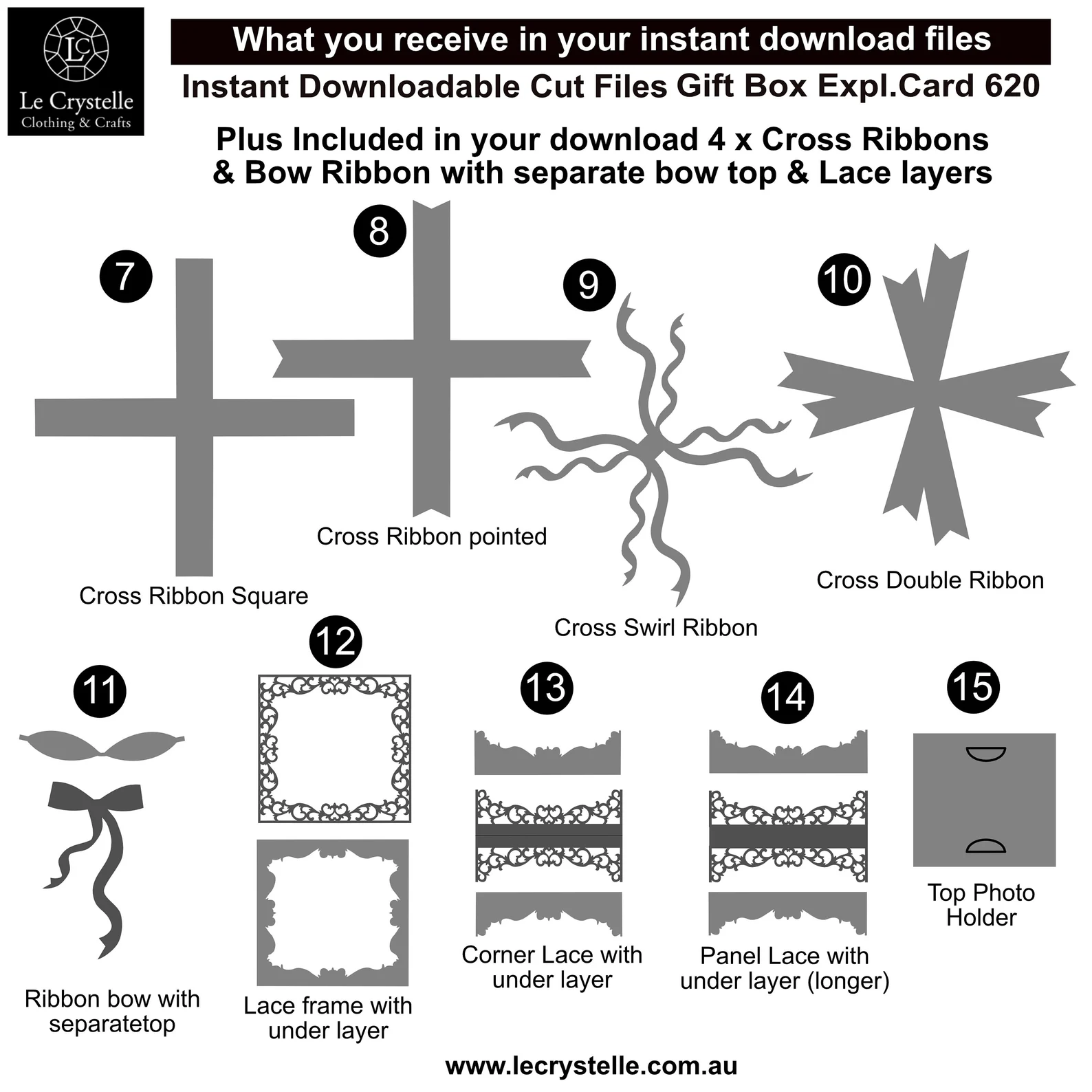 LC
Le Crystelle
Clothing & Crafts

What you receive in your instant download files

Instant Downloadable Cut Files Gift Box Expl.Card 620

Plus Included in your download 4 x Cross Ribbons & Bow Ribbon with separate bow top & Lace layers

7
Cross Ribbon Square

8
Cross Ribbon pointed

9
Cross Swirl Ribbon

10
Cross Double Ribbon

11
Ribbon bow with separatetop

12
Lace frame with under layer

13
Corner Lace with under layer

14
Panel Lace with under layer (longer)

15
Top Photo Holder

www.lecrystelle.com.au